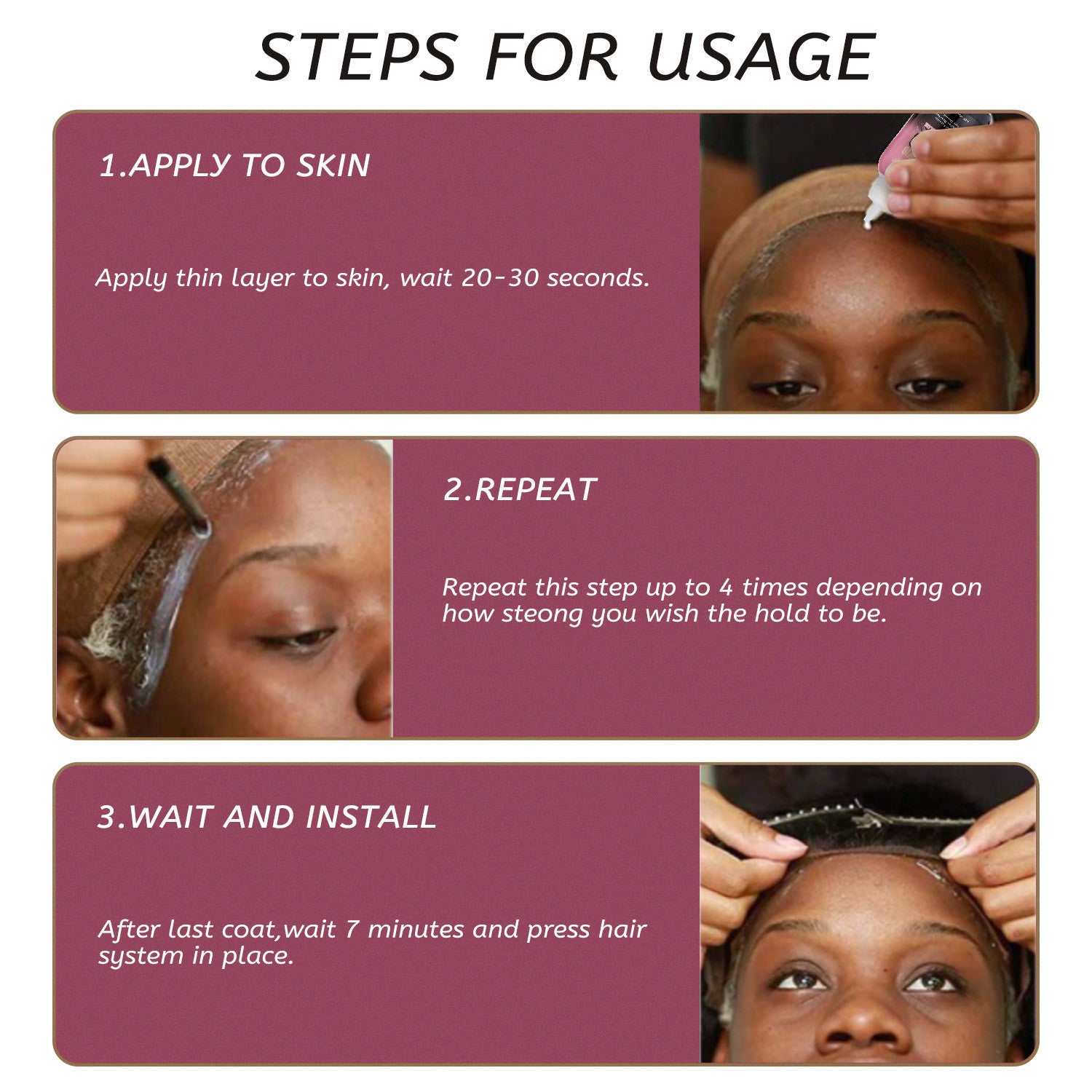 STEPS FOR USAGE

1.APPLY TO SKIN

Apply thin layer to skin, wait 20-30 seconds.

2.REPEAT

Repeat this step up to 4 times depending on how steong you wish the hold to be.

3.WAIT AND INSTALL

After last coat,wait 7 minutes and press hair system in place.